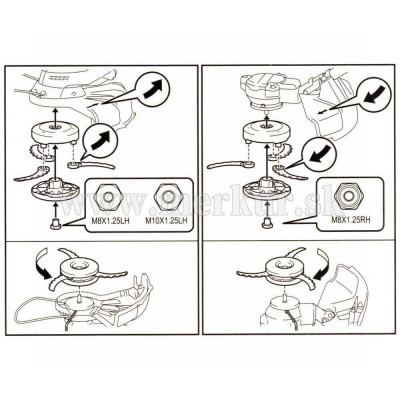 M8X1.25LH

M10X1.25LH

www.merkur.sk

M8X1.25RH